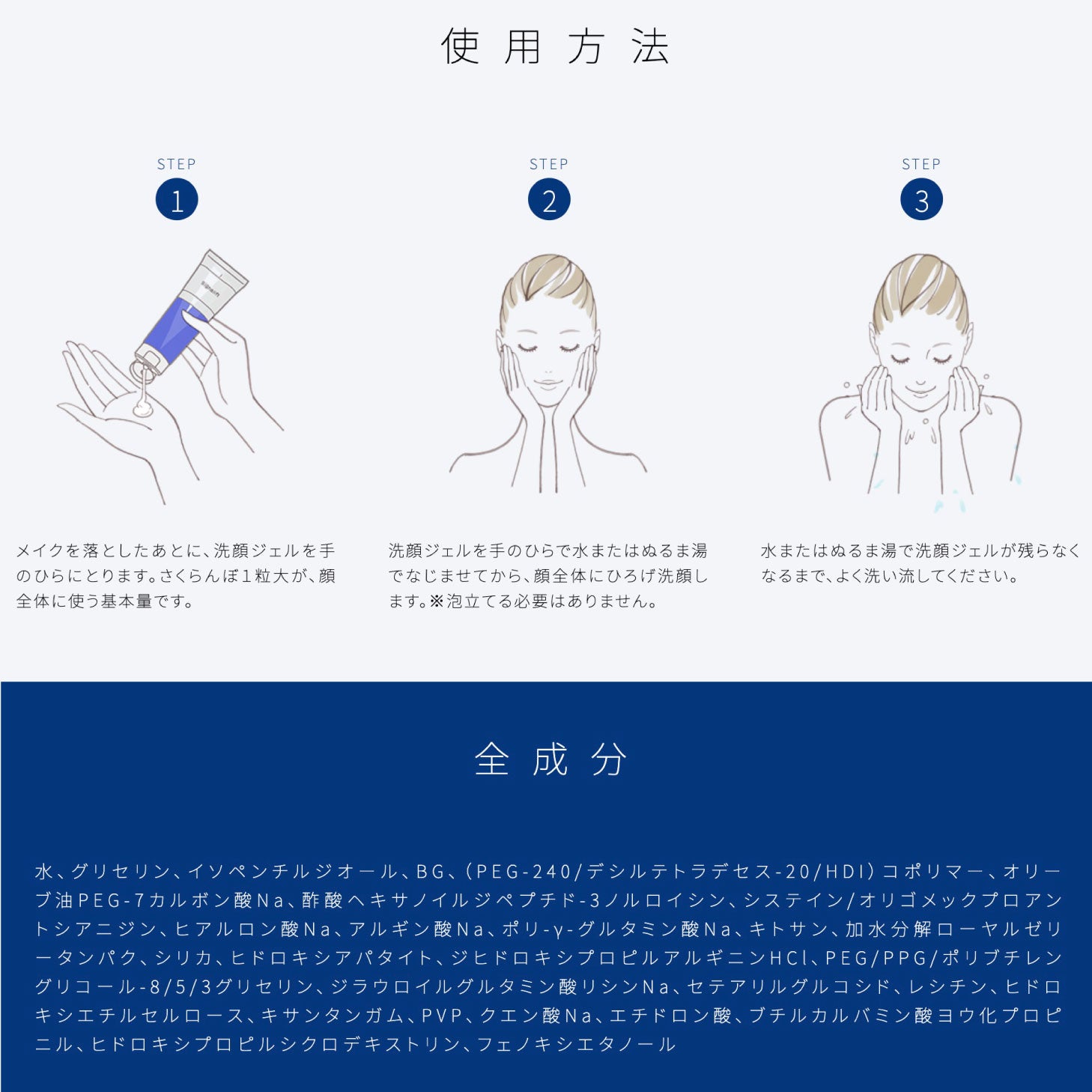 使用方法

STEP
1

メイクを落としたあとに、洗顔ジェルを手のひらにとります。さくらんぼ1粒大が、顔全体に使う基本量です。

STEP
2

洗顔ジェルを手のひらで水またはぬるま湯でなじませてから、顔全体にひろげ洗顔します。※泡立てる必要はありません。

STEP
3

水またはぬるま湯で洗顔ジェルが残らなくなるまで、よく洗い流してください。

全成分

水、グリセリン、イソペンチルジオール、BG、(PEG-240/デシルテトラデセス-20/HDI)コポリマー、オリーブ油PEG-7カルボン酸Na、酢酸ヘキサノイルジペプチド-3ノルロイシン、システイン/オリゴメックプロアントシアニジン、ヒアルロン酸Na、アルギン酸Na、ポリ-γ-グルタミン酸Na、キトサン、加水分解ローヤルゼリータンパク、シリカ、ヒドロキシアパタイト、ジヒドロキシプロピルアルギニンHCl、PEG/PPG/ポリブチレングリコール-8/5/3グリセリン、ジラウロイルグルタミン酸リシンNa、セテアリルグルコシド、レシチン、ヒドロキシエチルセルロース、キサンタンガム、PVP、クエン酸Na、エチドロン酸、ブチルカルバミン酸ヨウ化プロピニル、ヒドロキシプロピルシクロデキストリン、フェノキシエタノール