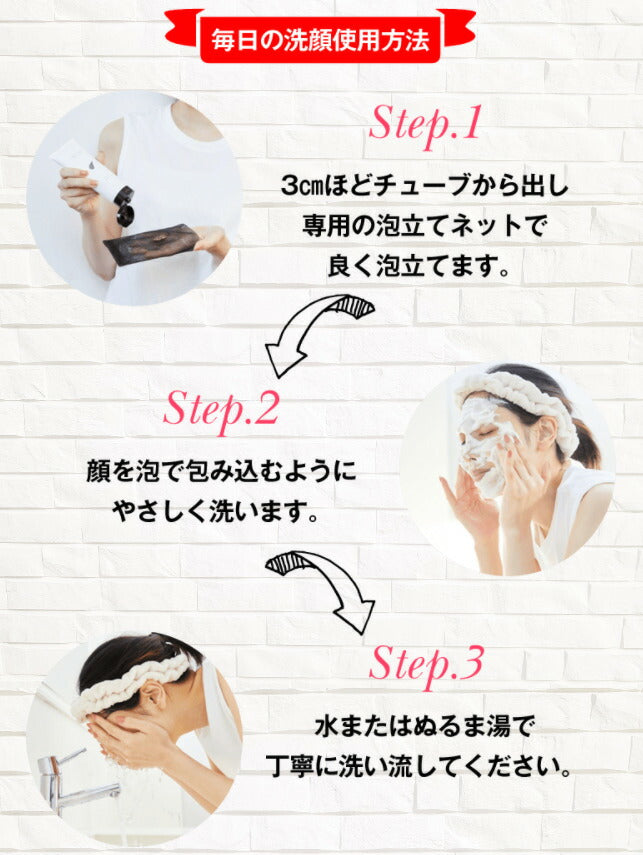 毎日の洗顔使用方法

Step.1

3㎝ほどチューブから出し
専用の泡立てネットで
良く泡立てます。

Step.2

顔を泡で包み込むように
やさしく洗います。

Step.3

水またはぬるま湯で
丁寧に洗い流してください。