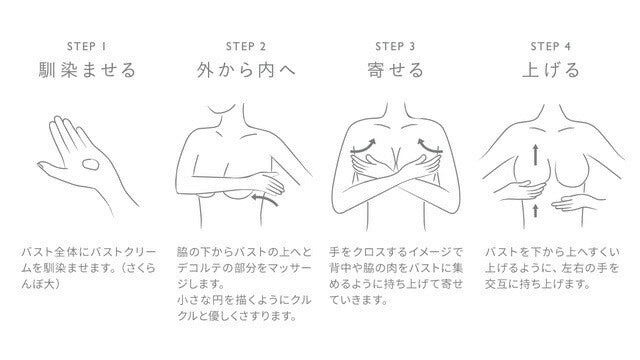 STEP 1
馴染ませる

バスト全体にバストクリームを馴染ませます。（さくらんぼ大）

STEP 2
外から内へ

脇の下からバストの上へとデコルテの部分をマッサージします。
小さな円を描くようにクルクルと優しくさすります。

STEP 3
寄せる

手をクロスするイメージで背中や脇の肉をバストに集めるように持ち上げて寄せていきます。

STEP 4
上げる

バストを下から上へすくい上げるように、左右の手を交互に持ち上げます。