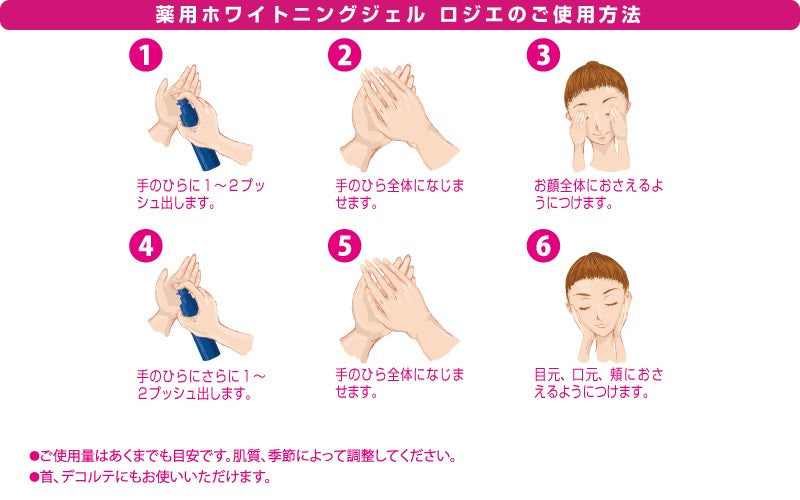 薬用ホワイトニングジェル ロジエのご使用方法

1
手のひらに1～2プッシュ出します。

2
手のひら全体になじませます。

3
お顔全体におさえるようにつけます。

4
手のひらにさらに1～2プッシュ出します。

5
手のひら全体になじませます。

6
目元、口元、頬におさえるようにつけます。

●ご使用量はあくまでも目安です。肌質、季節によって調整してください。
●首、デコルテにもお使いいただけます。