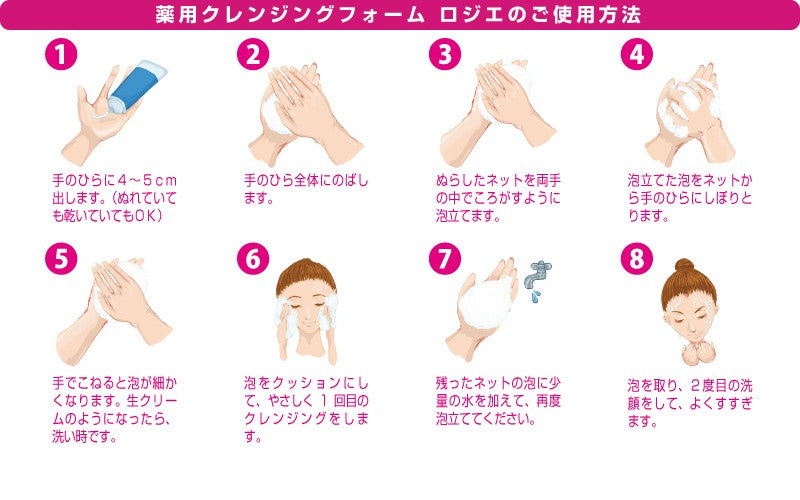 薬用クレンジングフォーム ロジエのご使用方法

1
手のひらに４～５ｃｍ出します。（ぬれていても乾いていてもＯＫ）

2
手のひら全体にのばします。

3
ぬらしたネットを両手の中でころがすように泡立てます。

4
泡立てた泡をネットから手のひらにしぼりとります。

5
手でこねると泡が細かくなります。生クリームのようになったら、洗い時です。

6
泡をクッションにして、やさしく１回目のクレンジングをします。

7
残ったネットの泡に少量の水を加えて、再度泡立ててください。

8
泡を取り、２度目の洗顔をして、よくすすぎます。