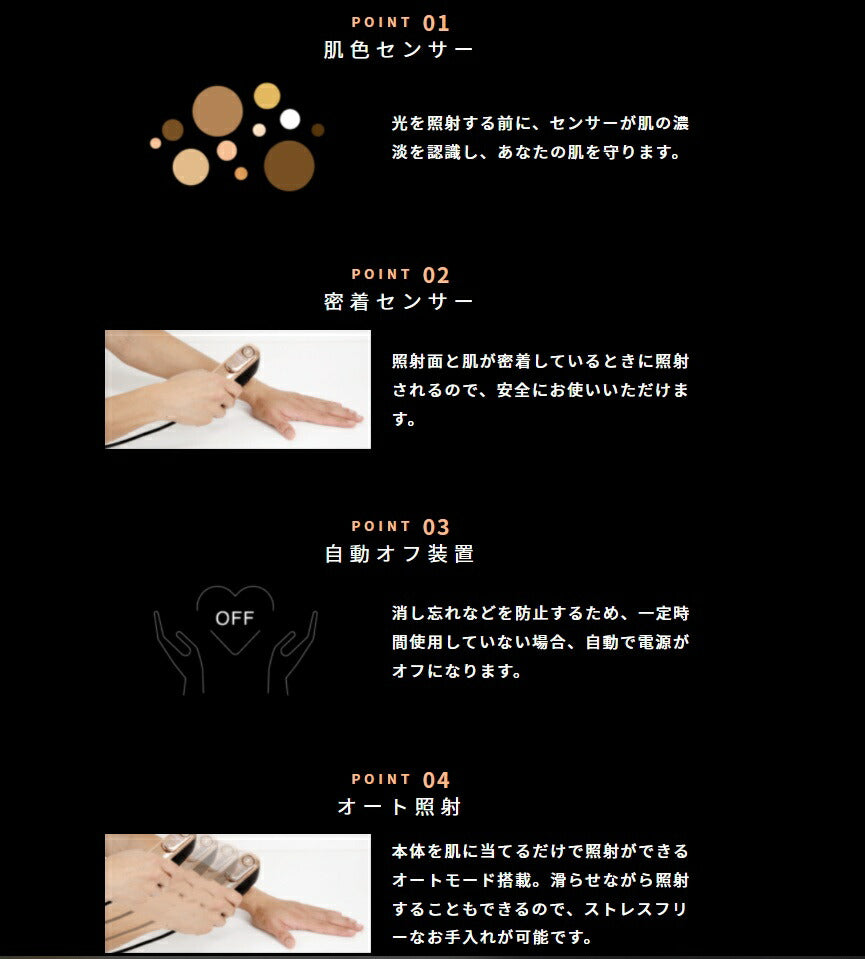 POINT 01
肌色センサー

光を照射する前に、センサーが肌の濃淡を認識し、あなたの肌を守ります。

POINT 02
密着センサー

照射面と肌が密着しているときに照射されるので、安全にお使いいただけます。

POINT 03
自動オフ装置

OFF

消し忘れなどを防止するため、一定時間使用していない場合、自動で電源がオフになります。

POINT 04
オート照射

本体を肌に当てるだけで照射ができるオートモード搭載。滑らせながら照射することもできるので、ストレスフリーなお手入れが可能です。