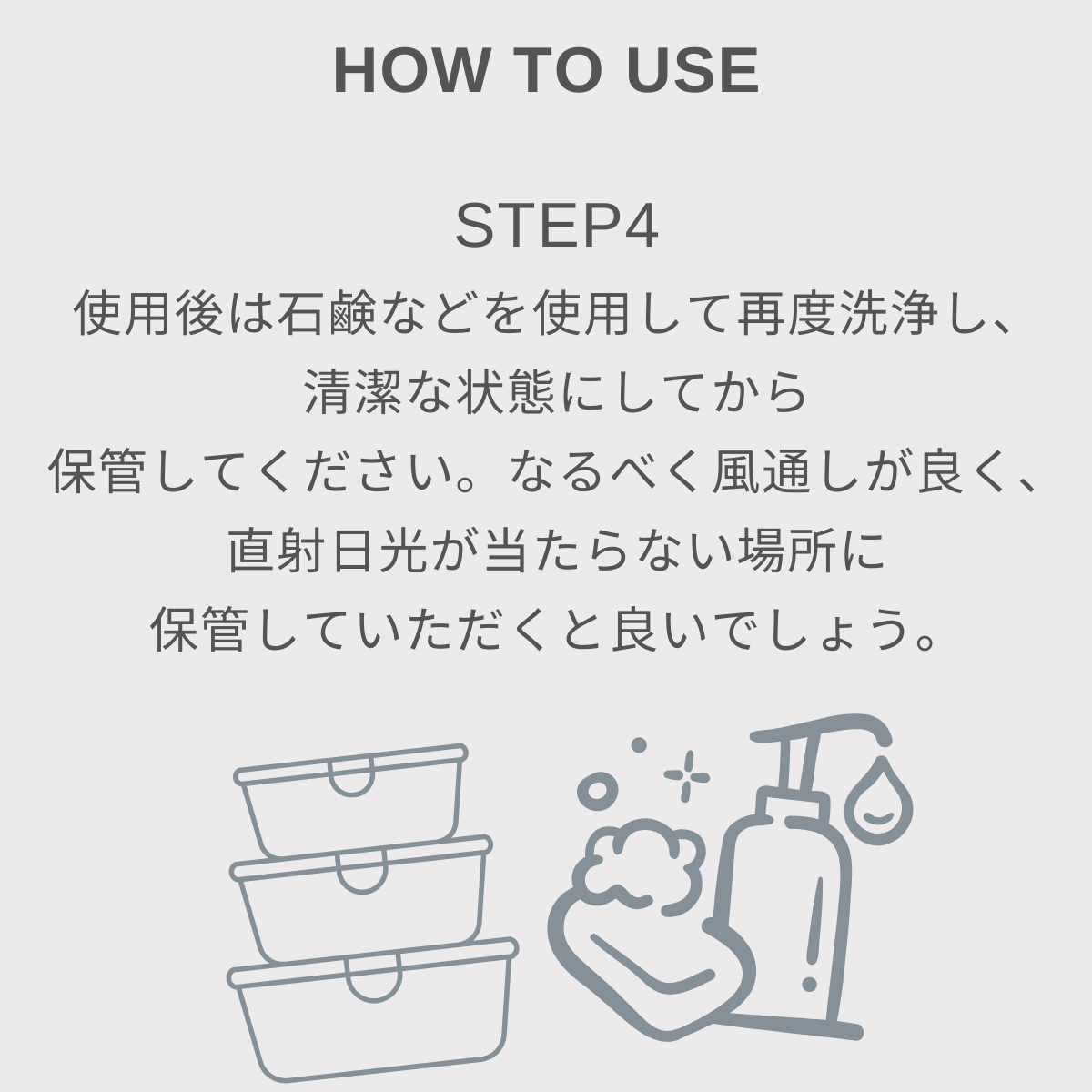 HOW TO USE

STEP4

使用後は石鹸などを使用して再度洗浄し、清潔な状態にしてから保管してください。なるべく風通しが良く、直射日光が当たらない場所に保管していただくと良いでしょう。