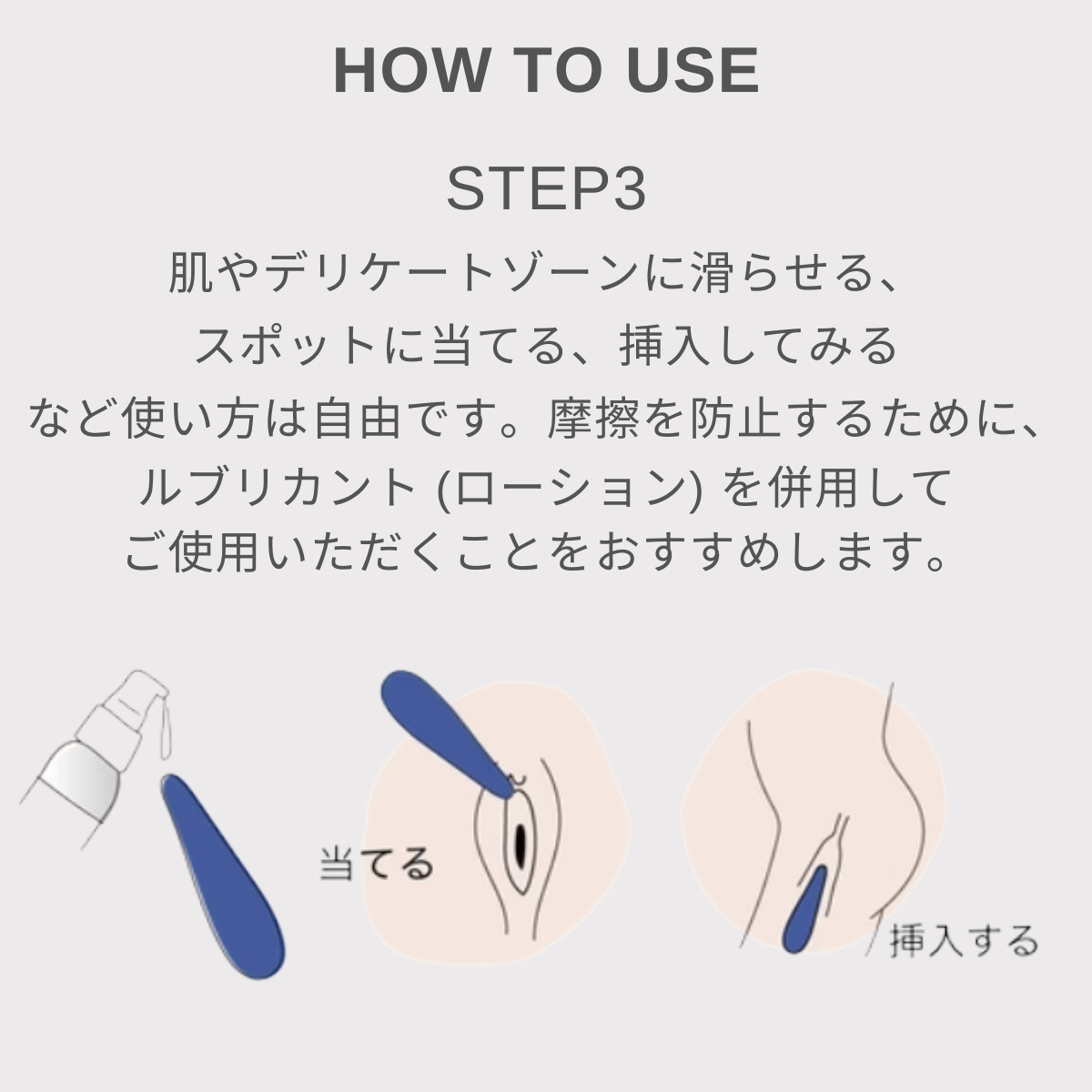 HOW TO USE

STEP3

肌やデリケートゾーンに滑らせる、スポットに当てる、挿入してみるなど使い方は自由です。摩擦を防止するために、ルブリカント (ローション) を併用してご使用いただくことをおすすめします。

当てる

挿入する