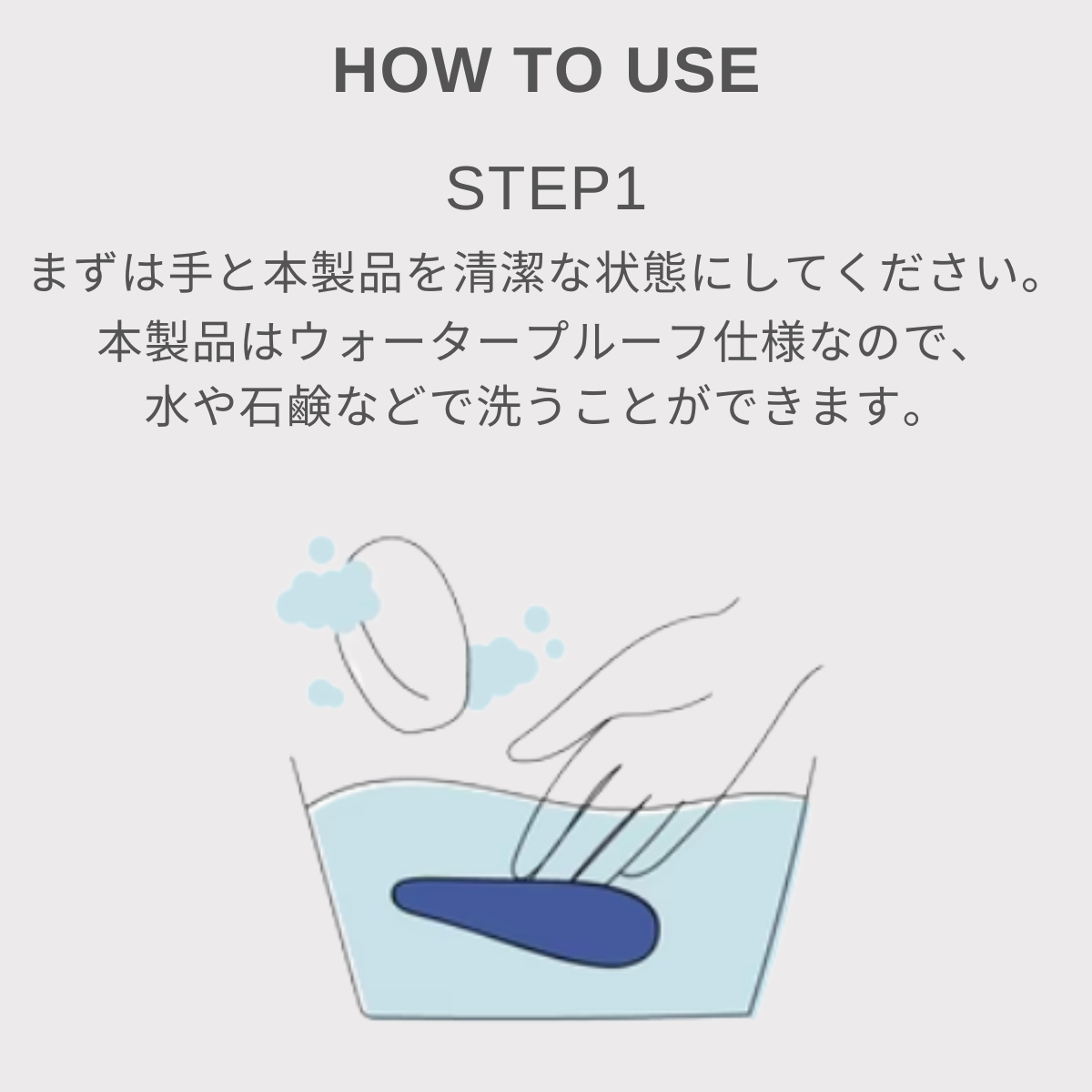 HOW TO USE

STEP1

まずは手と本製品を清潔な状態にしてください。
本製品はウォータープルーフ仕様なので、
水や石鹸などで洗うことができます。