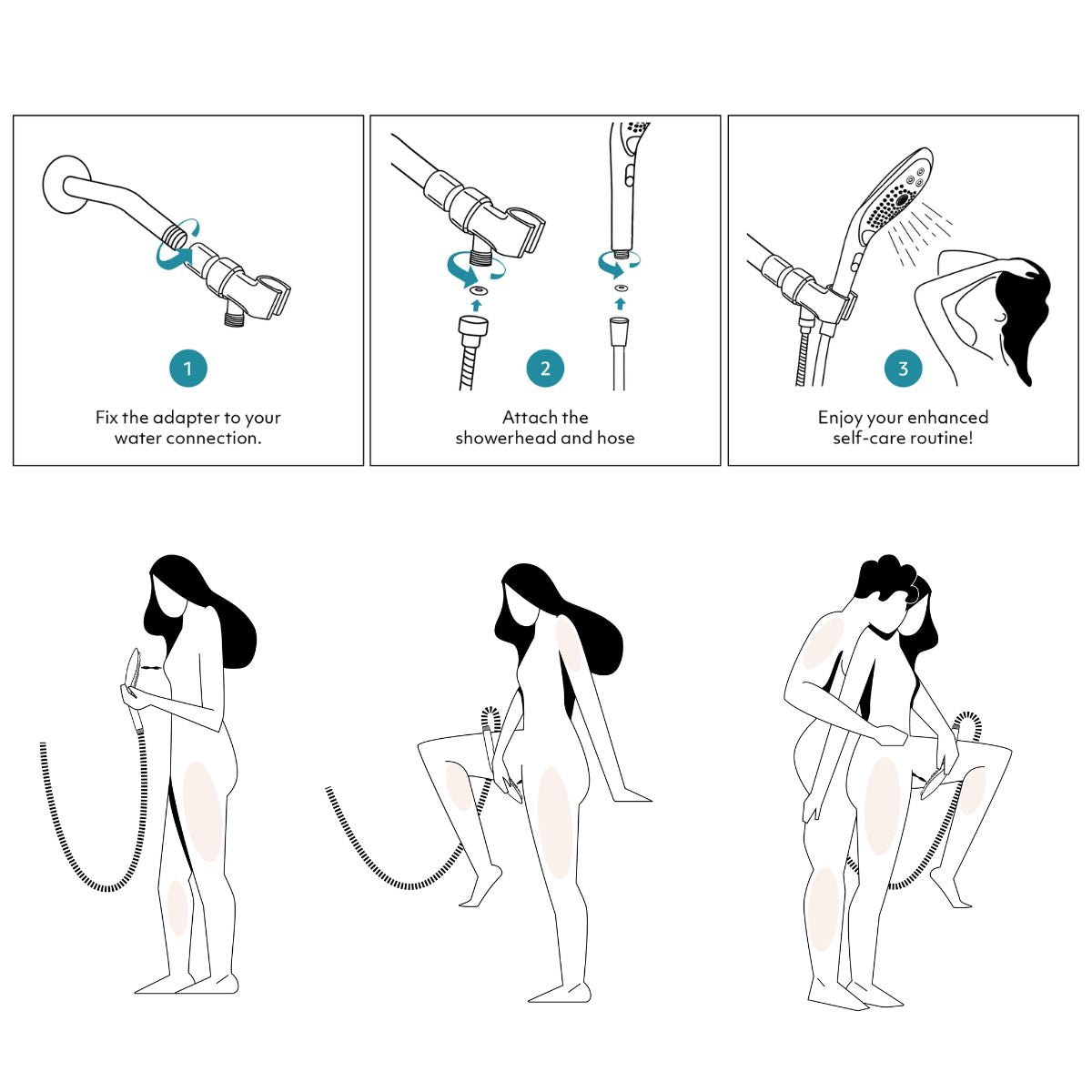 1

Fix the adapter to your water connection.

2

Attach the showerhead and hose

3

Enjoy your enhanced self-care routine!