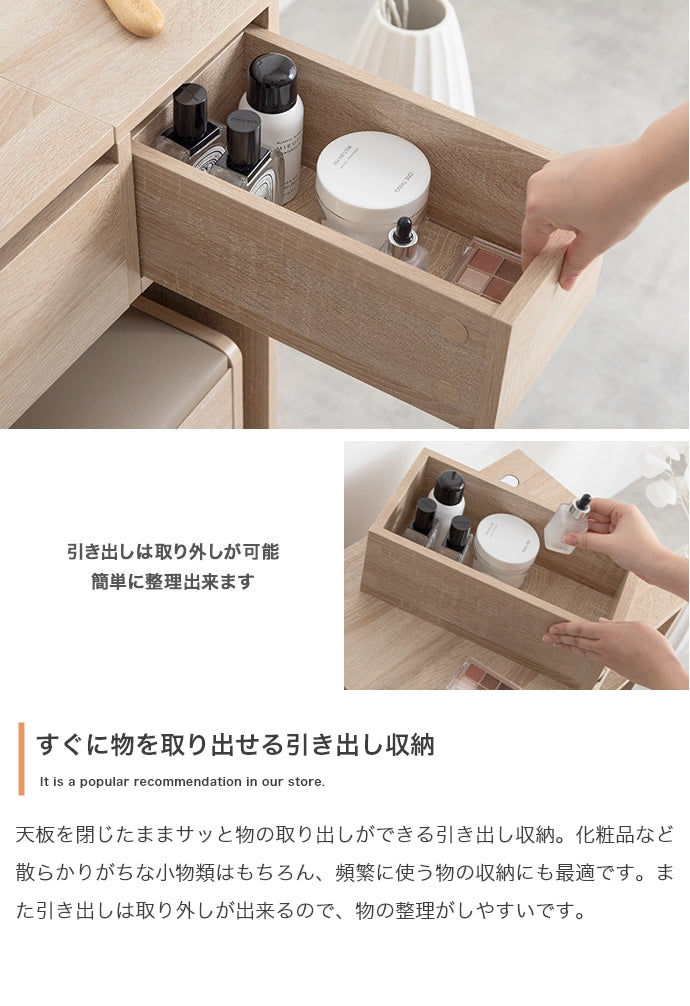 引き出しは取り外しが可能
簡単に整理出来ます

すぐに物を取り出せる引き出し収納

It is a popular recommendation in our store.

天板を閉じたままサッと物の取り出しができる引き出し収納。化粧品など散らかりがちな小物類はもちろん、頻繁に使う物の収納にも最適です。また引き出しは取り外しが出来るので、物の整理がしやすいです。