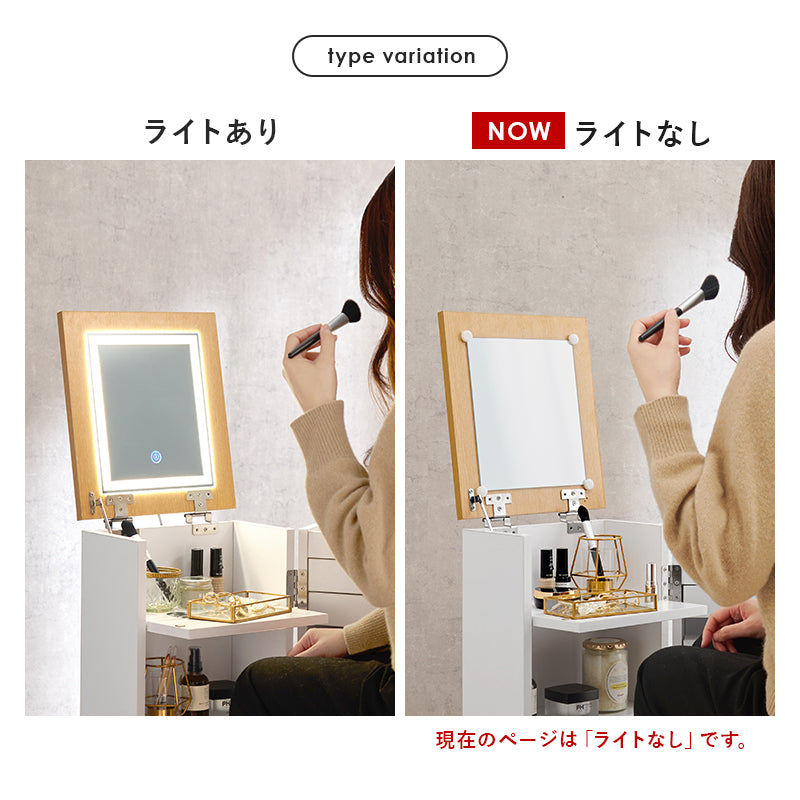 type variation

ライトあり

NOW ライトなし

現在のページは「ライトなし」です。