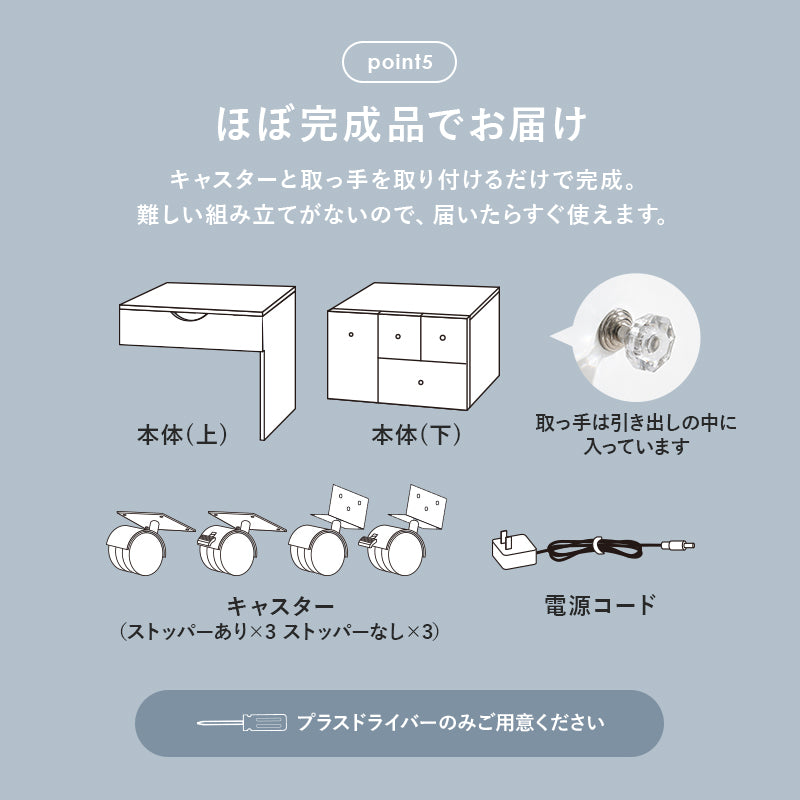 point5

ほぼ完成品でお届け

キャスターと取っ手を取り付けるだけで完成。
難しい組み立てがないので、届いたらすぐ使えます。

本体(上)

本体(下)

取っ手は引き出しの中に入っています

キャスター
(ストッパーあり×3 ストッパーなし×3)

電源コード

プラスドライバーのみご用意ください