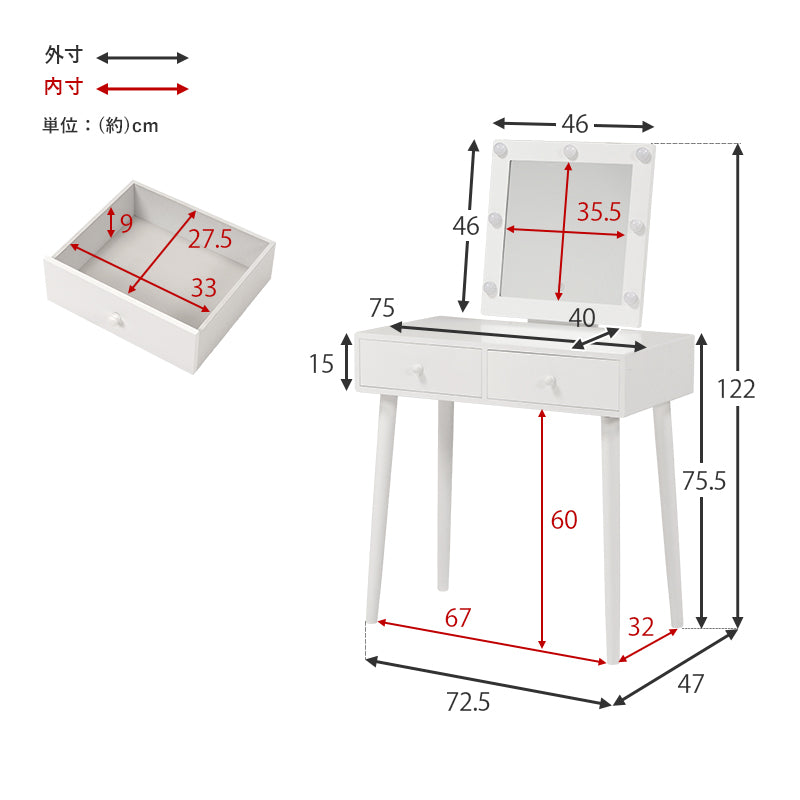 外寸
内寸
単位：(約)cm

9
27.5
33

46
46
35.5
75
40
15
122
75.5
60
67
32
72.5
47