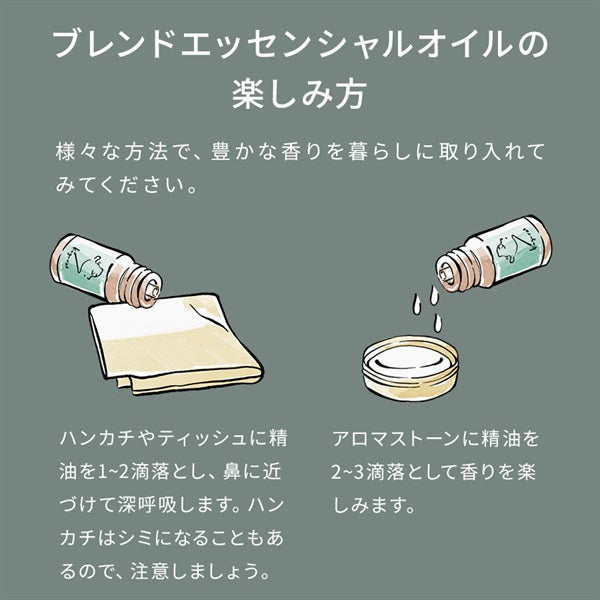 ブレンドエッセンシャルオイルの楽しみ方

様々な方法で、豊かな香りを暮らしに取り入れてみてください。

ハンカチやティッシュに精油を1~2滴落とし、鼻に近づけて深呼吸します。ハンカチはシミになることもあるので、注意しましょう。

アロマストーンに精油を2~3滴落として香りを楽しみます。