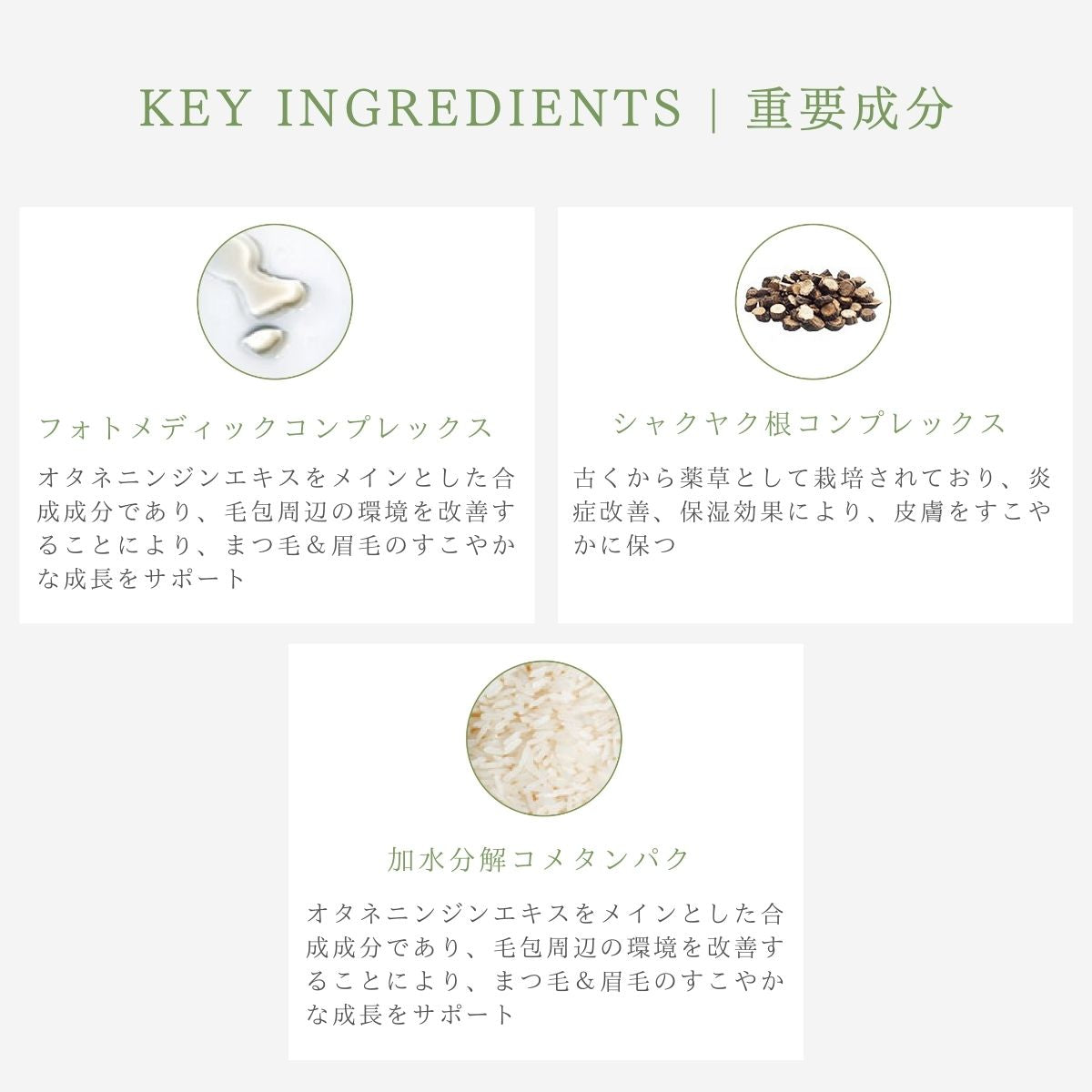 KEY INGREDIENTS | 重要成分

フォトメディックコンプレックス

オタネニンジンエキスをメインとした合成成分であり、毛包周辺の環境を改善することにより、まつ毛＆眉毛のすこやかな成長をサポート

シャクヤク根コンプレックス

古くから薬草として栽培されており、炎症改善、保湿効果により、皮膚をすこやかに保つ

加水分解コメタンパク

オタネニンジンエキスをメインとした合成成分であり、毛包周辺の環境を改善することにより、まつ毛＆眉毛のすこやかな成長をサポート